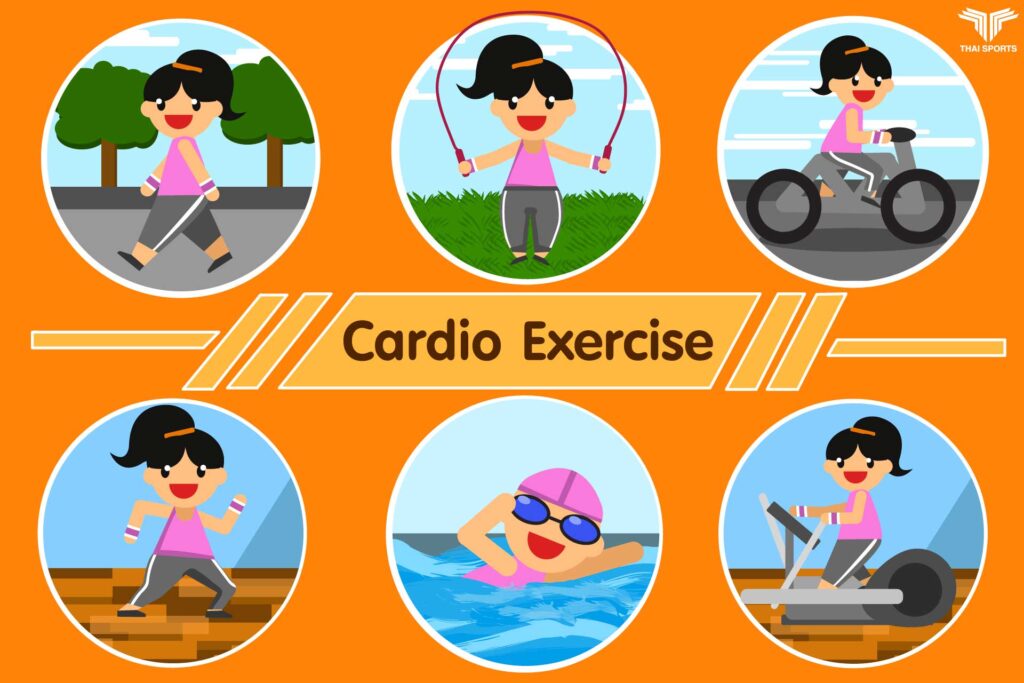 THAI SPORTS

Cardio Exercise